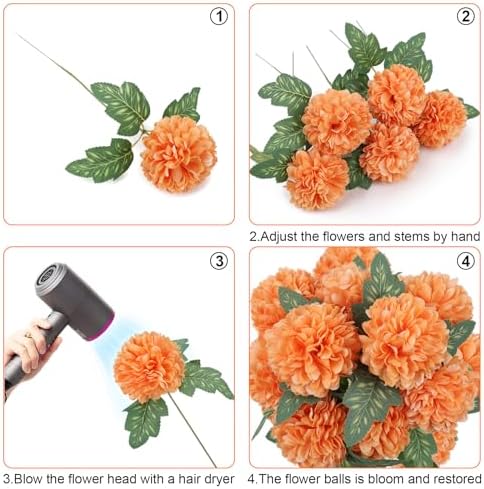 1

2

2.Adjust the flowers and stems by hand

3

4

3.Blow the flower head with a hair dryer

4.The flower balls is bloom and restored