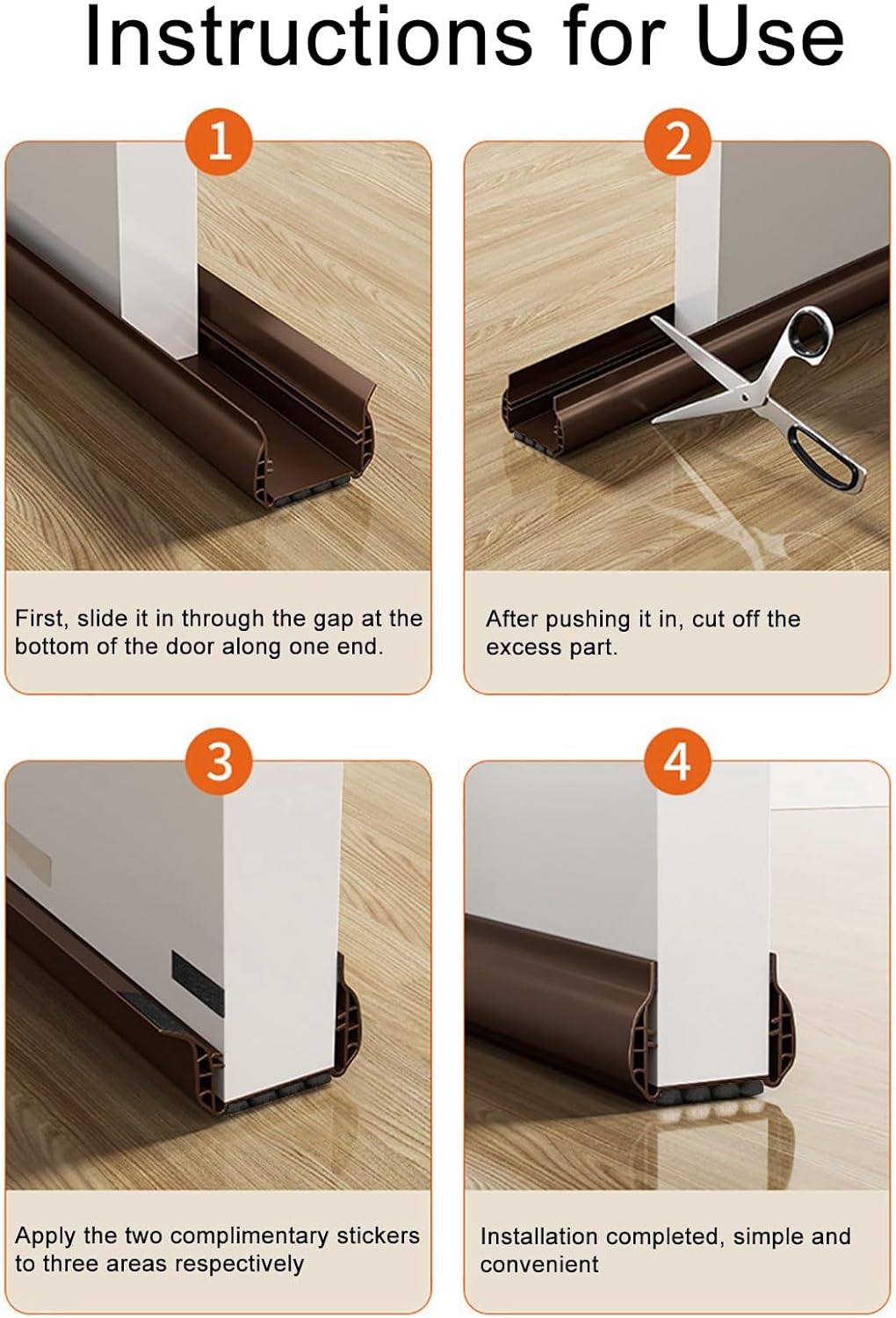 Instructions for Use

1

First, slide it in through the gap at the bottom of the door along one end.

2

After pushing it in, cut off the excess part.

3

Apply the two complimentary stickers to three areas respectively

4

Installation completed, simple and convenient