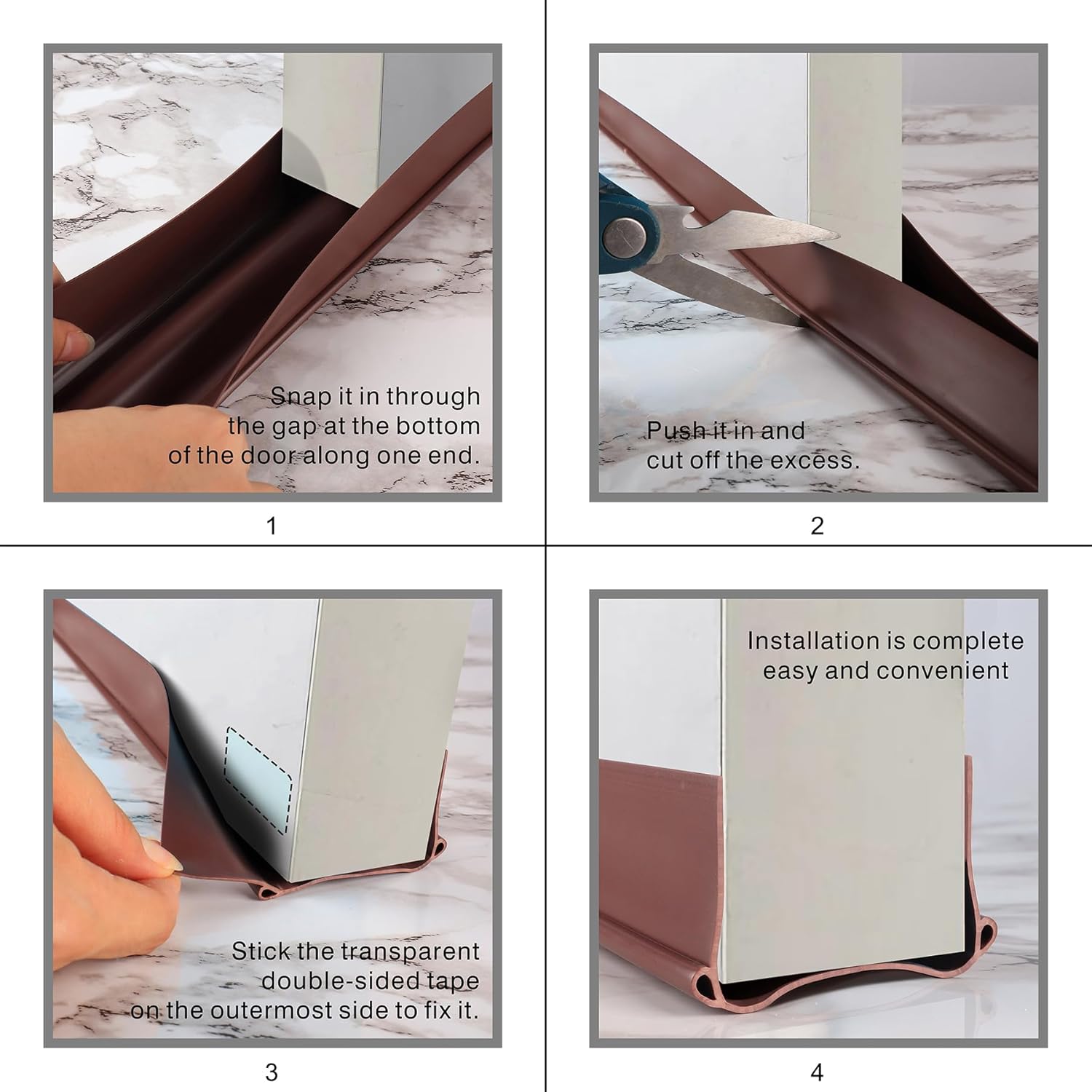 Snap it in through the gap at the bottom of the door along one end.

1

Push it in and cut off the excess.

2

Stick the transparent double-sided tape on the outermost side to fix it.

3

Installation is complete easy and convenient

4