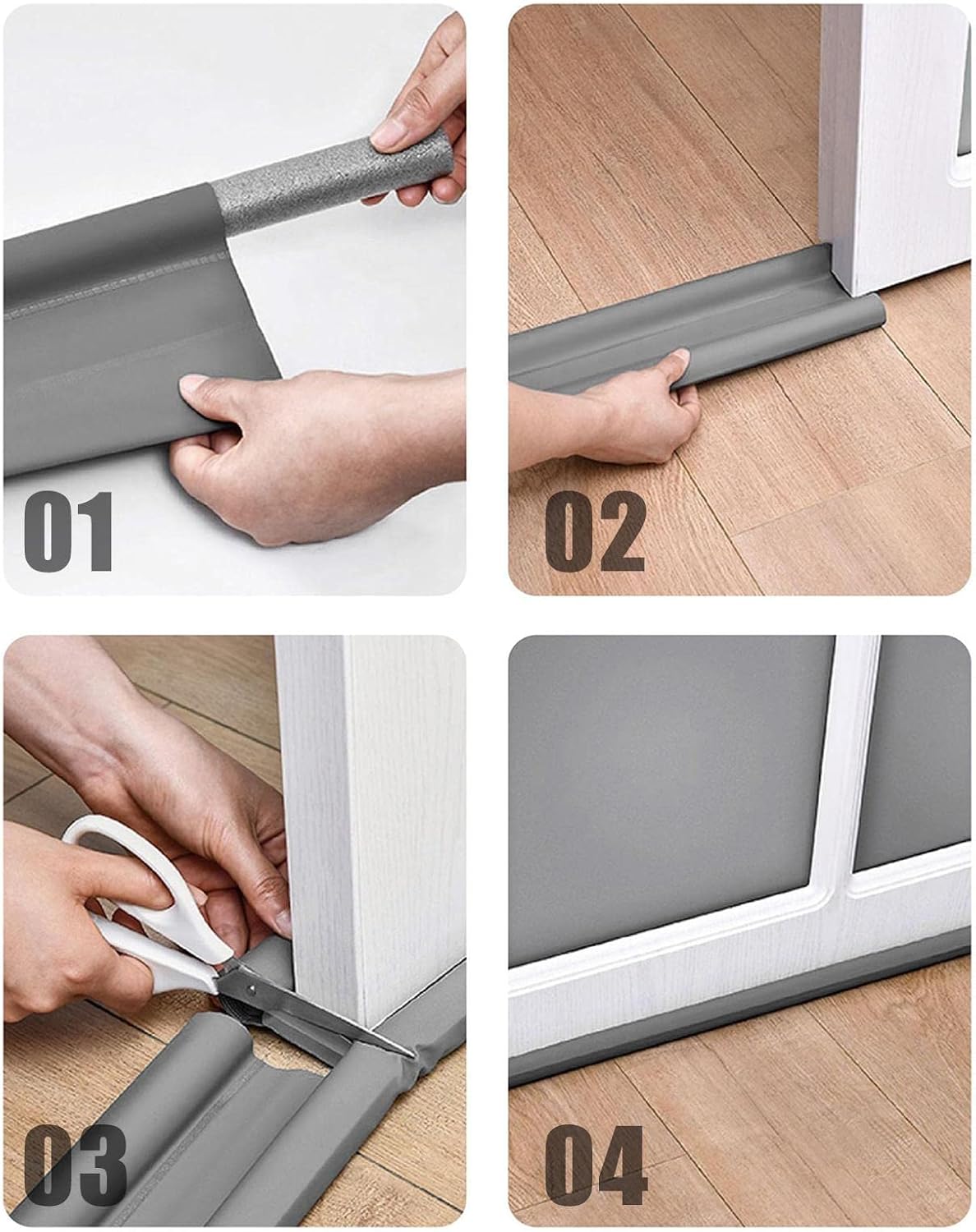 01

02

03

04